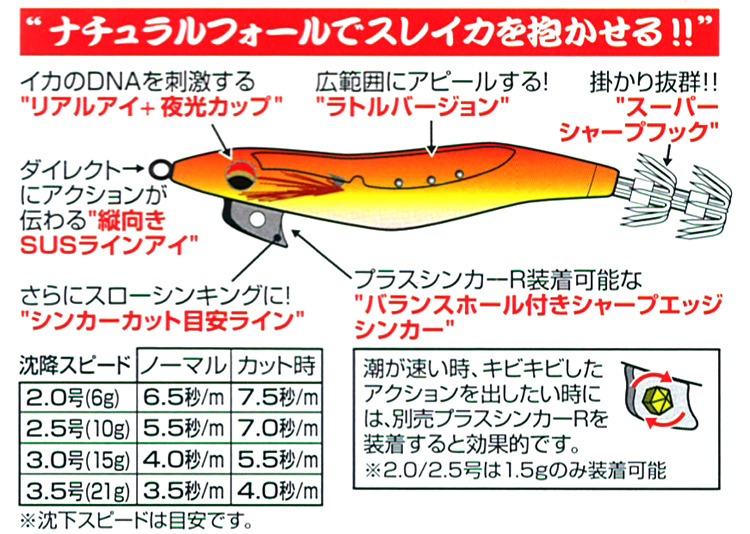 “ナチュラルフォールでスレイカを抱かせる!!”

イカのDNAを刺激する
"リアルアイ+夜光カップ"

広範囲にアピールする!
"ラトルバージョン"

掛かり抜群!!
"スーパーシャープフック"

ダイレクト→にアクションが伝わる"縦向きSUSラインアイ"

さらにスローシンキングに!
"シンカーカット目安ライン"

プラスシンカーR装着可能な
"バランスホール付きシャープエッジシンカー"

| 沈降スピード | ノーマル | カット時 |
|---|---|---|
| 2.0号(6g) | 6.5秒/m | 7.5秒/m |
| 2.5号(10g) | 5.5秒/m | 7.0秒/m |
| 3.0号(15g) | 4.0秒/m | 5.5秒/m |
| 3.5号(21g) | 3.5秒/m | 4.0秒/m |

※沈下スピードは目安です。

潮が速い時、キビキビしたアクションを出したい時には、別売プラスシンカーRを装着すると効果的です。
※2.0/2.5号は1.5gのみ装着可能