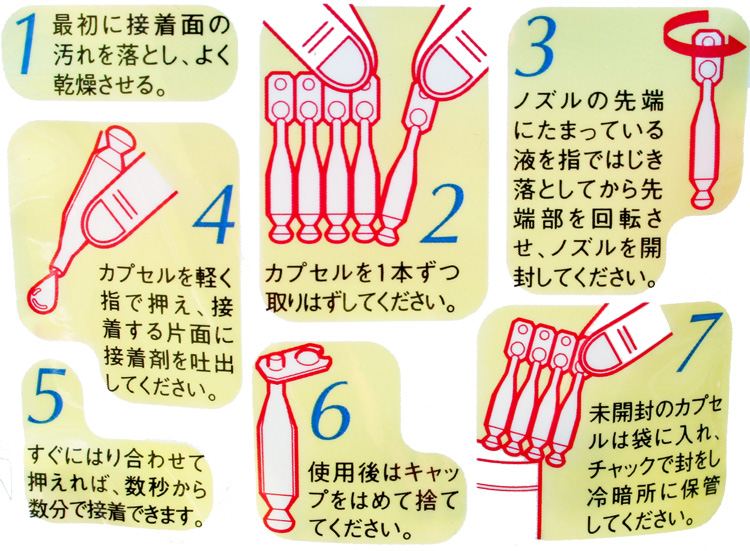 1
最初に接着面の汚れを落とし、よく乾燥させる。

2
カプセルを1本ずつ取りはずしてください。

3
ノズルの先端にたまっている液を指ではじき落としてから先端部を回転させ、ノズルを開封してください。

4
カプセルを軽く指で押え、接着する片面に接着剤を吐出してください。

5
すぐにはり合わせて押えれば、数秒から数分で接着できます。

6
使用後はキャップをはめて捨ててください。

7
未開封のカプセルは袋に入れ、チャックで封をし冷暗所に保管してください。