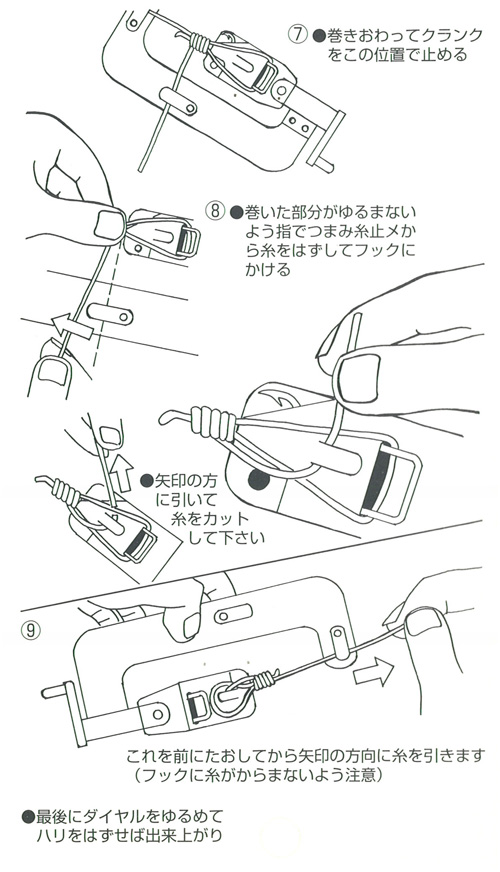 ⑦ ●巻きおわってクランクをこの位置で止める

⑧ ●巻いた部分がゆるまないよう指でつまみ糸止メから糸をはずしてフックにかける

●矢印の方に引いて糸をカットして下さい

⑨

これを前にたおしてから矢印の方向に糸を引きます（フックに糸がからまないよう注意）

●最後にダイヤルをゆるめてハリをはずせば出来上がり