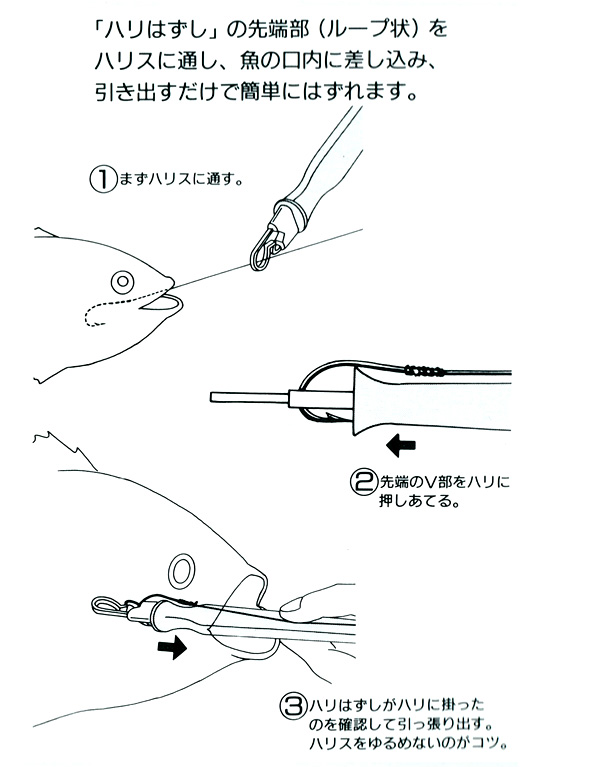 「ハリはずし」の先端部（ループ状）をハリスに通し、魚の口内に差し込み、引き出すだけで簡単にはずれます。

①まずハリスに通す。

②先端のV部をハリに押しあてる。

③ハリはずしがハリに掛ったのを確認して引っ張り出す。ハリスをゆるめないのがコツ。