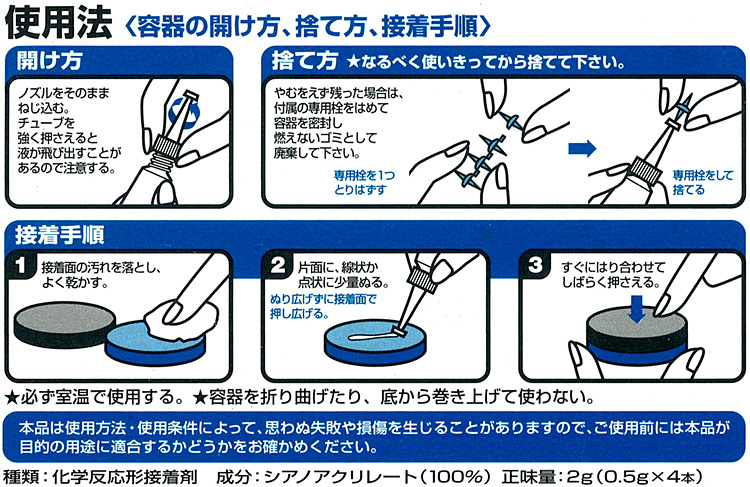 使用法〈容器の開け方、捨て方、接着手順〉

開け方

ノズルをそのままねじ込む。チューブを強く押さえると液が飛び出すことがあるので注意する。

捨て方 ★なるべく使いきってから捨てて下さい。

やむをえず残った場合は、付属の専用栓をはめて容器を密封し燃えないゴミとして廃棄して下さい。

専用栓を1つとりはずす

専用栓をして捨てる

接着手順

1 接着面の汚れを落とし、よく乾かす。

2 片面に、線状か点状に少量ぬる。
ぬり広げずに接着面で押し広げる。

3 すぐにはり合わせてしばらく押さえる。

★必ず室温で使用する。★容器を折り曲げたり、底から巻き上げて使わない。

本品は使用方法・使用条件によって、思わぬ失敗や損傷を生じることがありますので、ご使用前には本品が目的の用途に適合するかどうかをお確かめください。

種類：化学反応形接着剤　成分：シアノアクリレート（100%）　正味量：2g（0.5g×4本）