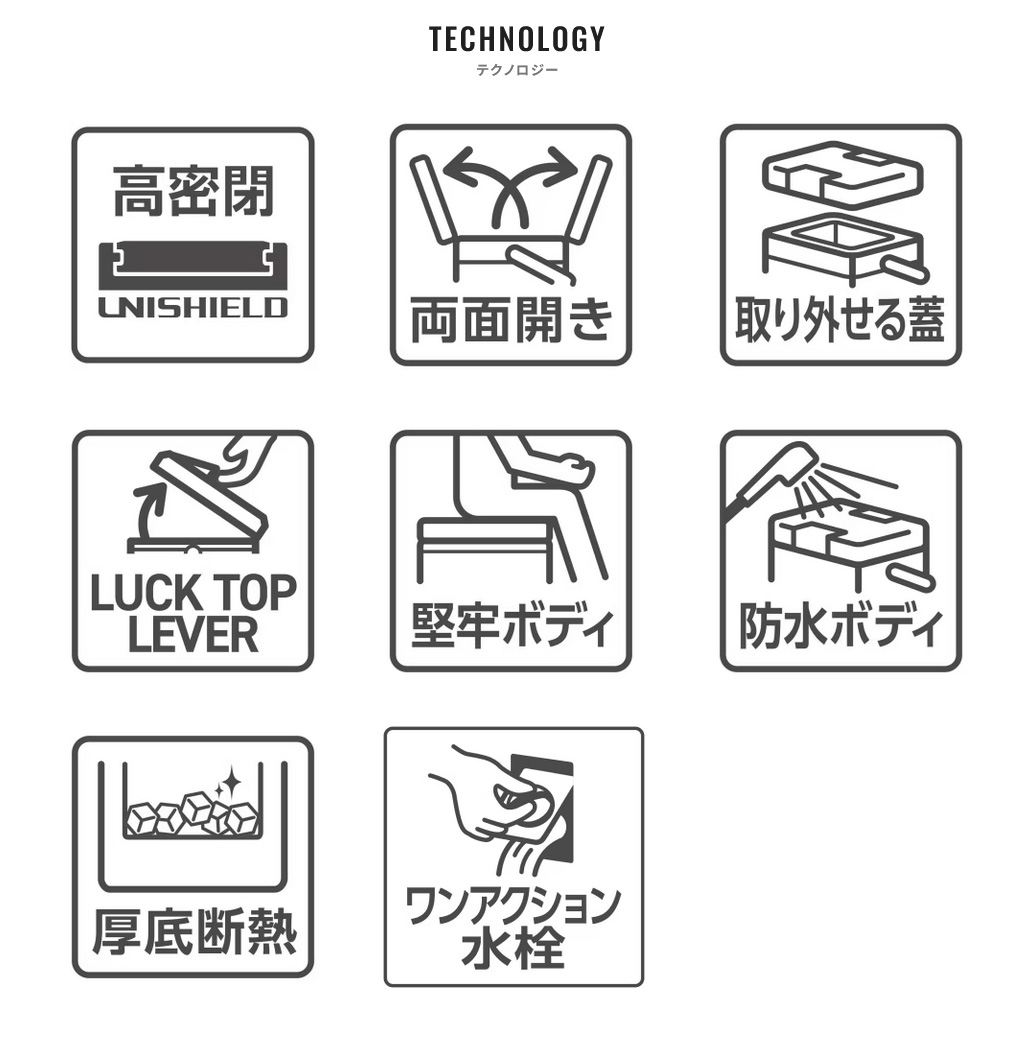 TECHNOLOGY
テクノロジー

高密閉
UNISHIELD

両面開き

取り外せる蓋

LUCK TOP LEVER

堅牢ボディ

防水ボディ

厚底断熱

ワンアクション水栓