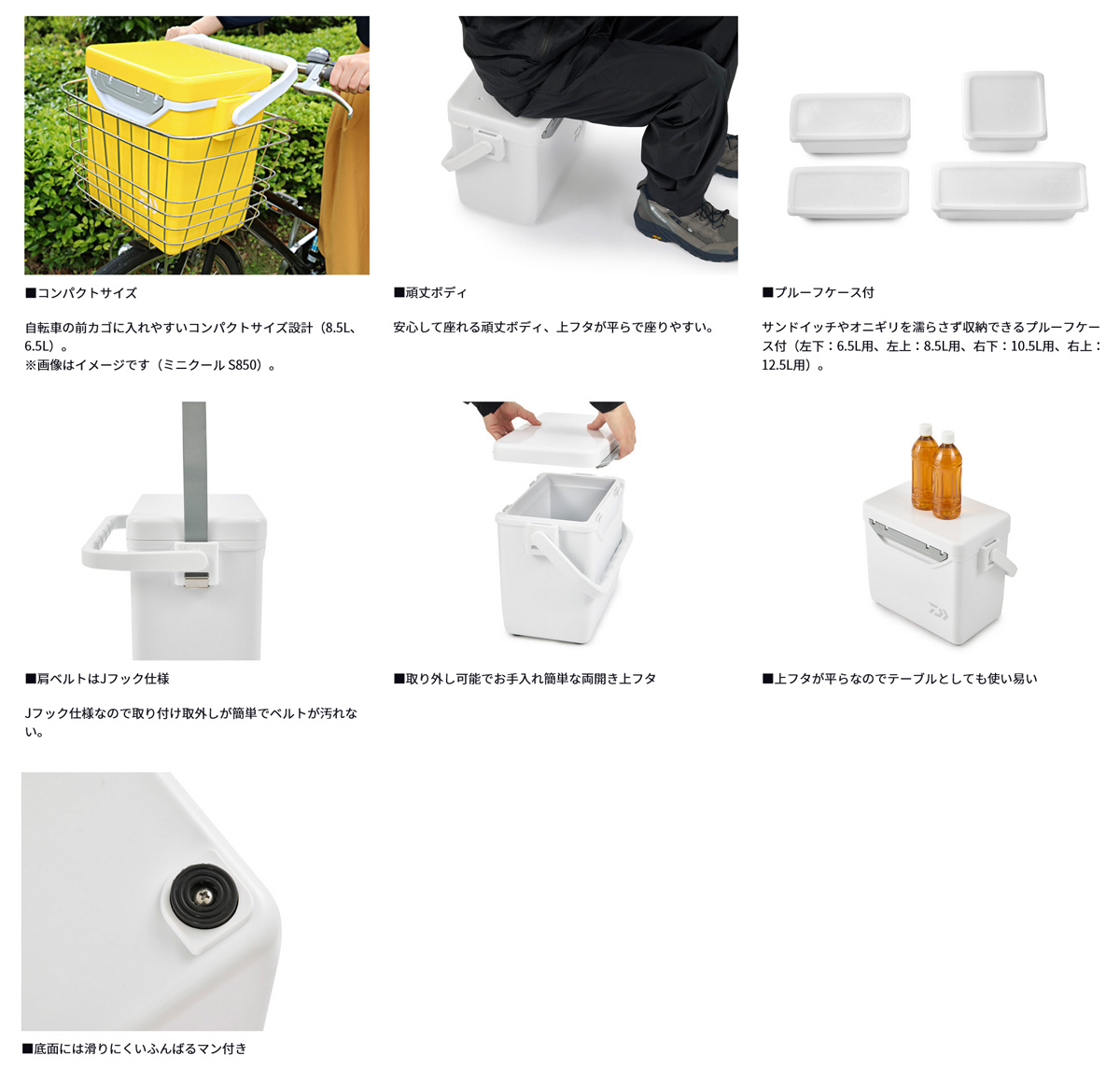 ■コンパクトサイズ

自転車の前カゴに入れやすいコンパクトサイズ設計（8.5L、6.5L）。
※画像はイメージです（ミニクール S850）。

■頑丈ボディ

安心して座れる頑丈ボディ、上フタが平らで座りやすい。

■プルーフケース付

サンドイッチやオニギリを濡らさず収納できるプルーフケース付（左下：6.5L用、左上：8.5L用、右下：10.5L用、右上：12.5L用）。

■肩ベルトはJフック仕様

Jフック仕様なので取り付け取外しが簡単でベルトが汚れない。

■取り外し可能でお手入れ簡単な両開き上フタ

■上フタが平らなのでテーブルとしても使い易い

■底面には滑りにくいふんばるマン付き