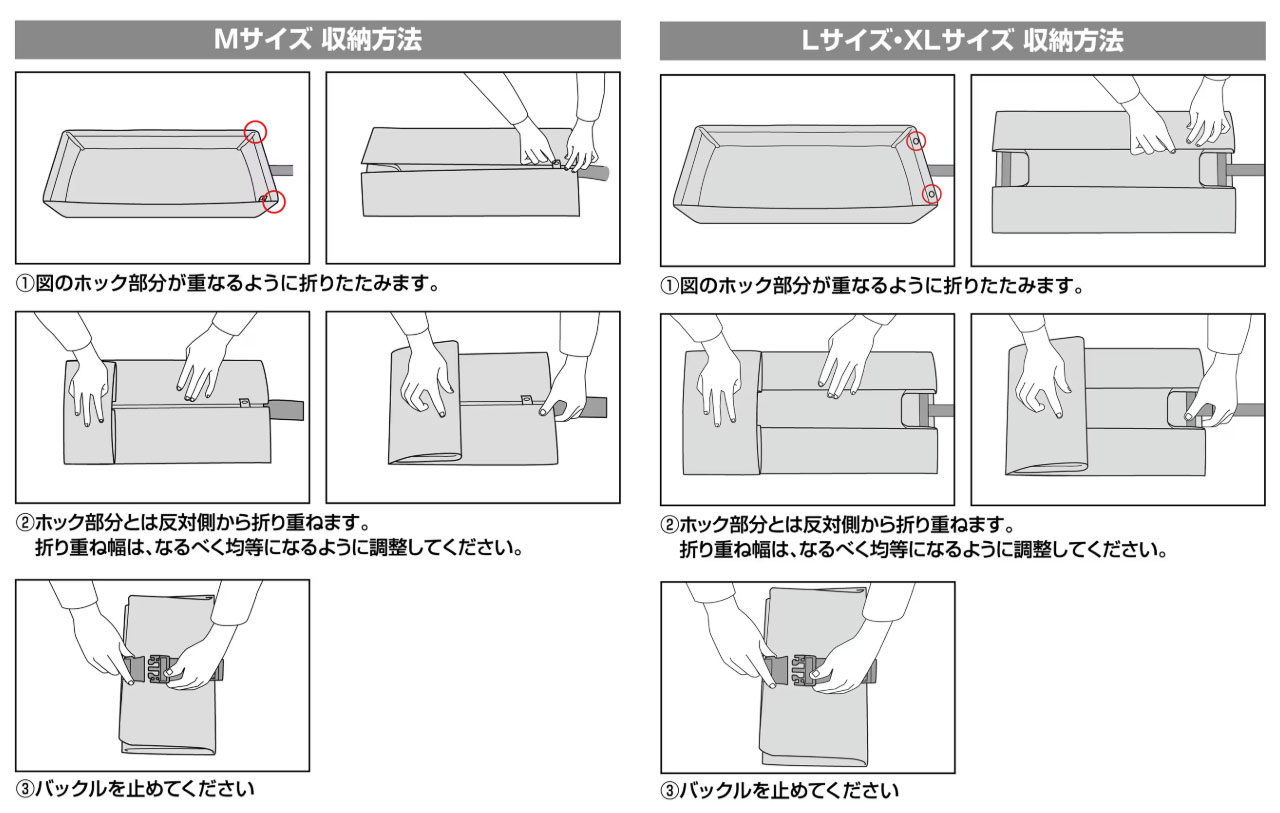 Mサイズ 収納方法

①図のホック部分が重なるように折りたたみます。

②ホック部分とは反対側から折り重ねます。
折り重ね幅は、なるべく均等になるように調整してください。

③バックルを止めてください

Lサイズ・XLサイズ 収納方法

①図のホック部分が重なるように折りたたみます。

②ホック部分とは反対側から折り重ねます。
折り重ね幅は、なるべく均等になるように調整してください。

③バックルを止めてください