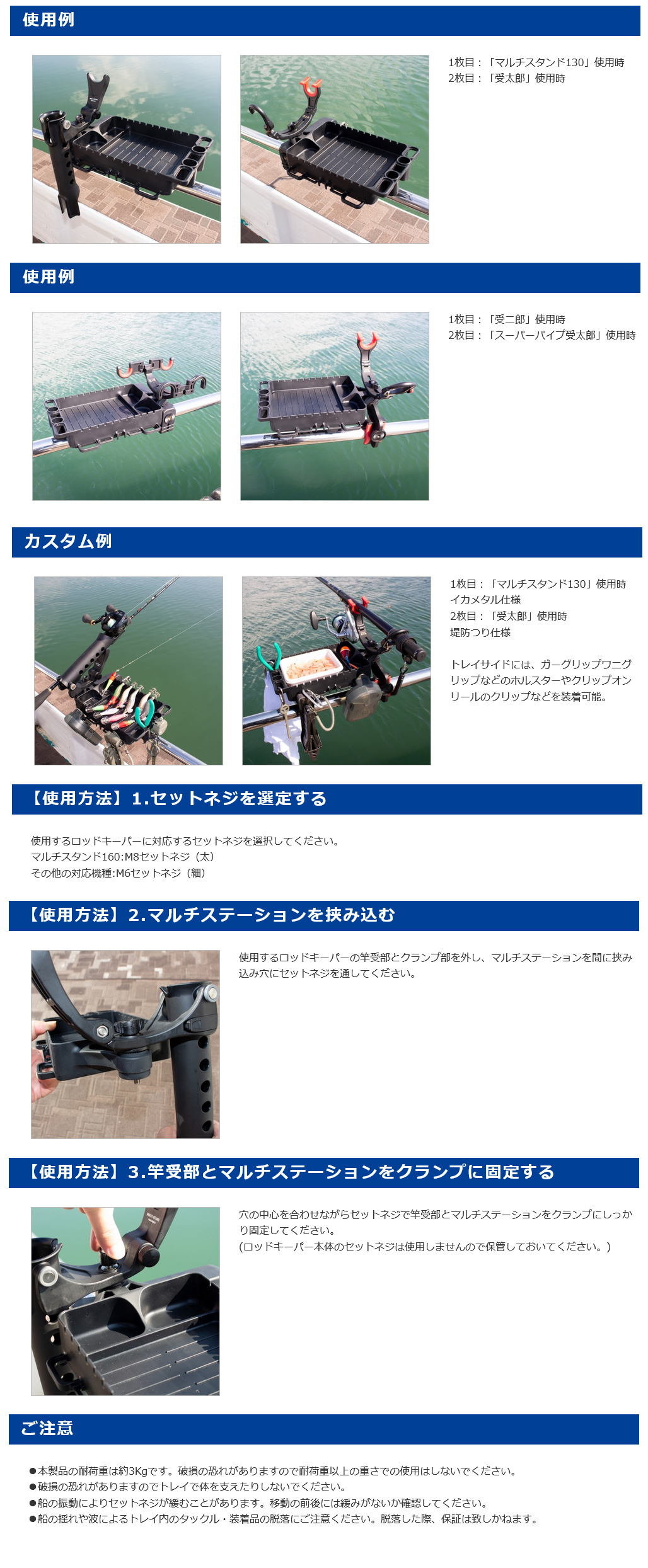 使用例

1枚目：「マルチスタンド130」使用時
2枚目：「受太郎」使用時

使用例

1枚目：「受二郎」使用時
2枚目：「スーパーパイプ受太郎」使用時

カスタム例

1枚目：「マルチスタンド130」使用時
イカメタル仕様
2枚目：「受太郎」使用時
堤防つり仕様

トレイサイドには、ガーグリップワニグリップなどのホルスターやクリップオンリールのクリップなどを装着可能。

【使用方法】1.セットネジを選定する

使用するロッドキーパーに対応するセットネジを選択してください。
マルチスタンド160:M8セットネジ（太）
その他の対応機種:M6セットネジ（細）

【使用方法】2.マルチステーションを挟み込む

使用するロッドキーパーの竿受部とクランプ部を外し、マルチステーションを間に挟み込み穴にセットネジを通してください。

【使用方法】3.竿受部とマルチステーションをクランプに固定する

穴の中心を合わせながらセットネジで竿受部とマルチステーションをクランプにしっかり固定してください。
(ロッドキーパー本体のセットネジは使用しませんので保管しておいてください。)

ご注意

●本製品の耐荷重は約3Kgです。破損の恐れがありますので耐荷重以上の重さでの使用はしないでください。
●破損の恐れがありますのでトレイで体を支えたりしないでください。
●船の振動によりセットネジが緩むことがあります。移動の前後には緩みがないか確認してください。
●船の揺れや波によるトレイ内のタックル・装着品の脱落にご注意ください。脱落した際、保証は致しかねます。