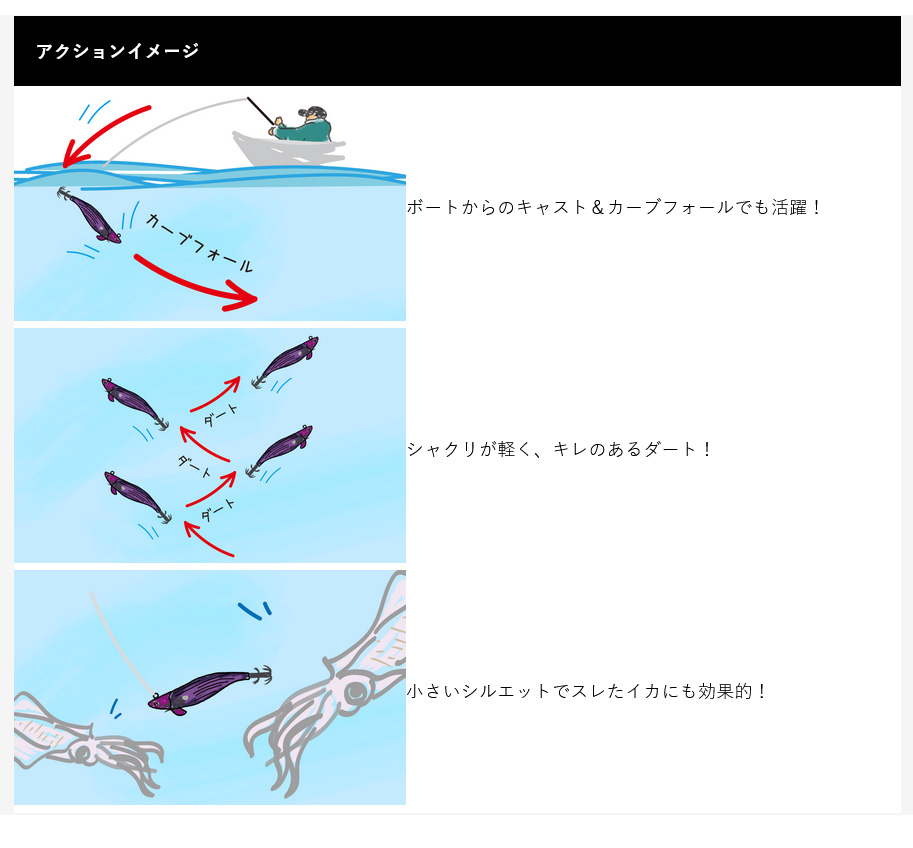 アクションイメージ

カーブフォール

ボートからのキャスト＆カーブフォールでも活躍！

ダート

ダート

ダート

シャクリが軽く、キレのあるダート！

小さいシルエットでスレたイカにも効果的！