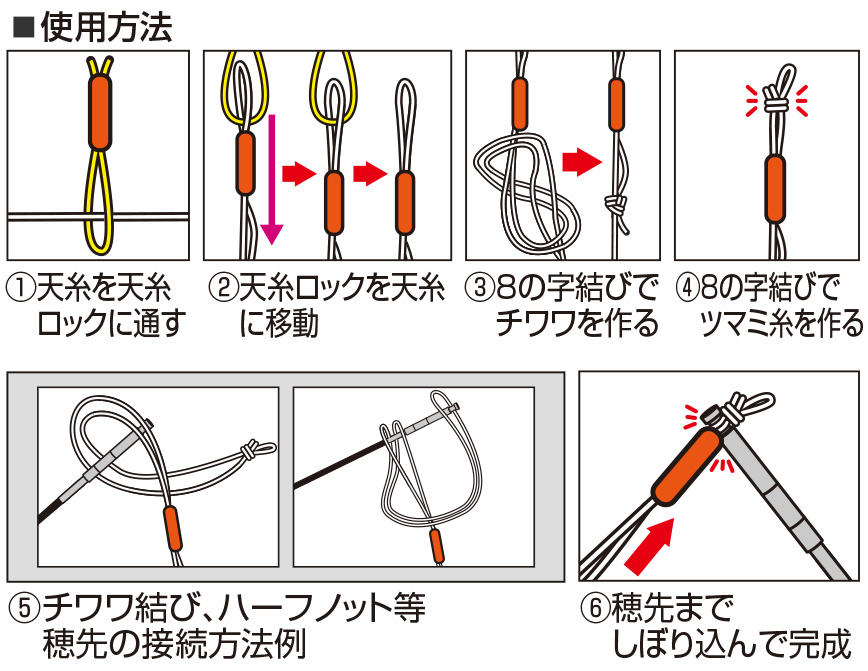 ■使用方法

①天糸を天糸ロックに通す

②天糸ロックを天糸に移動

③8の字結びでチワワを作る

④8の字結びでツマミ糸を作る

⑤チワワ結び、ハーフノット等穂先の接続方法例

⑥穂先までしぼり込んで完成