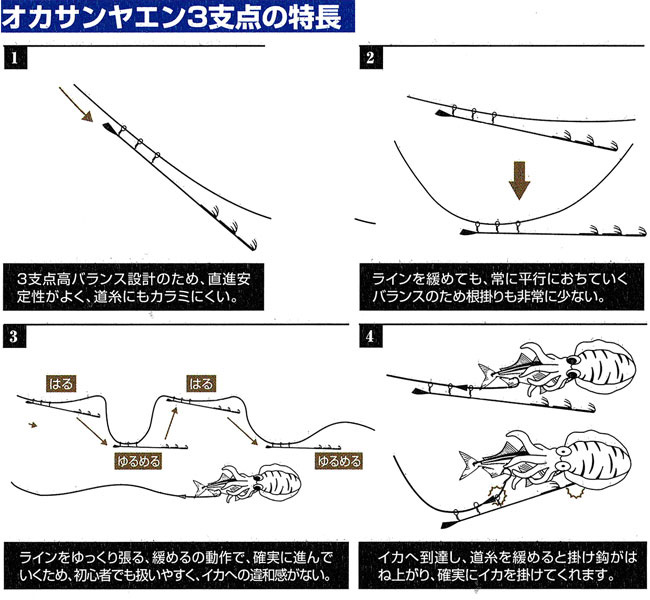 オカサンヤエン3支点の特長

1

3支点高バランス設計のため、直進安定性がよく、道糸にもカラミにくい。

2

ラインを緩めても、常に平行におちていくバランスのため根掛りも非常に少ない。

3

はる

はる

ゆるめる

ゆるめる

ラインをゆっくり張る、緩めるの動作で、確実に進んでいくため、初心者でも扱いやすく、イカへの違和感がない。

4

イカへ到達し、道糸を緩めると掛け鈎がはね上がり、確実にイカを掛けてくれます。