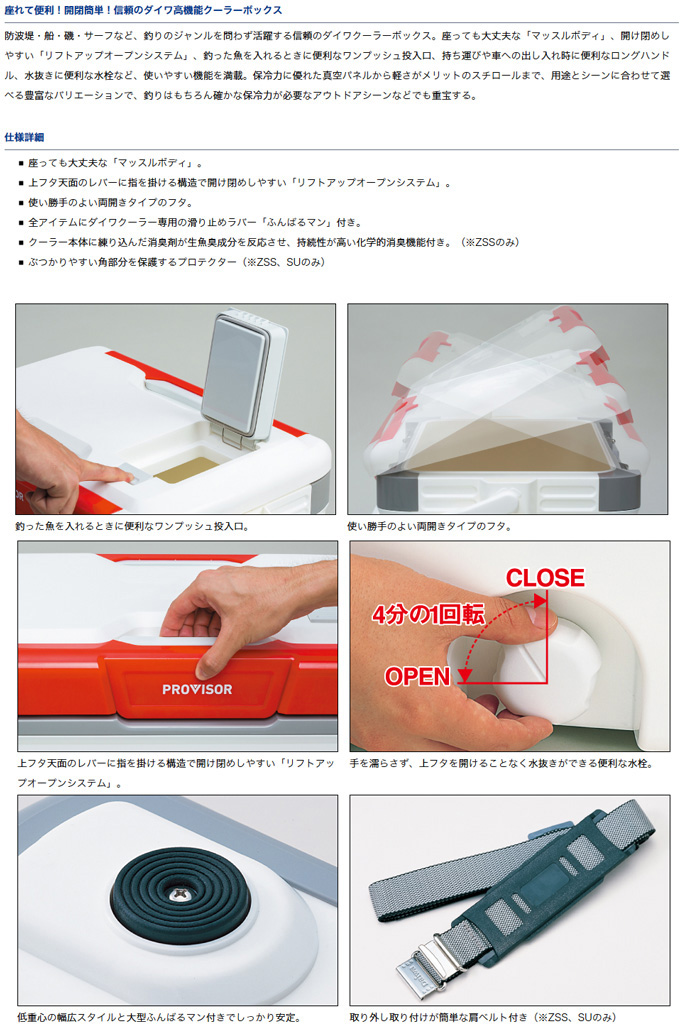 座れて便利！開閉簡単！信頼のダイワ高機能クーラーボックス

防波堤・船・磯・サーフなど、釣りのジャンルを問わず活躍する信頼のダイワクーラーボックス。座っても大丈夫な「マッスルボディ」、開け閉めしやすい「リフトアップオープンシステム」、釣った魚を入れるときに便利なワンプッシュ投入口、持ち運びや車への出し入れ時に便利なロングハンドル、水抜きに便利な水栓など、使いやすい機能を満載。保冷力に優れた真空パネルから軽さがメリットのスチロールまで、用途とシーンに合わせて選べる豊富なバリエーションで、釣りはもちろん確かな保冷力が必要なアウトドアシーンなどでも重宝する。

仕様詳細

■ 座っても大丈夫な「マッスルボディ」。
■ 上フタ天面のレバーに指を掛ける構造で開け閉めしやすい「リフトアップオープンシステム」。
■ 使い勝手のよい両開きタイプのフタ。
■ 全アイテムにダイワクーラー専用の滑り止めラバー「ふんばるマン」付き。
■ クーラー本体に練り込んだ消臭剤が生魚臭成分を反応させ、持続性が高い化学的消臭機能付き。（※ZSSのみ）
■ ぶつかりやすい角部分を保護するプロテクター（※ZSS、SUのみ）

釣った魚を入れるときに便利なワンプッシュ投入口。

使い勝手のよい両開きタイプのフタ。

PROVISOR

上フタ天面のレバーに指を掛ける構造で開け閉めしやすい「リフトアップオープンシステム」。

CLOSE
4分の1回転
OPEN

手を濡らさず、上フタを開けることなく水抜きができる便利な水栓。

低重心の幅広スタイルと大型ふんばるマン付きでしっかり安定。

取り外し取り付けが簡単な肩ベルト付き（※ZSS、SUのみ）