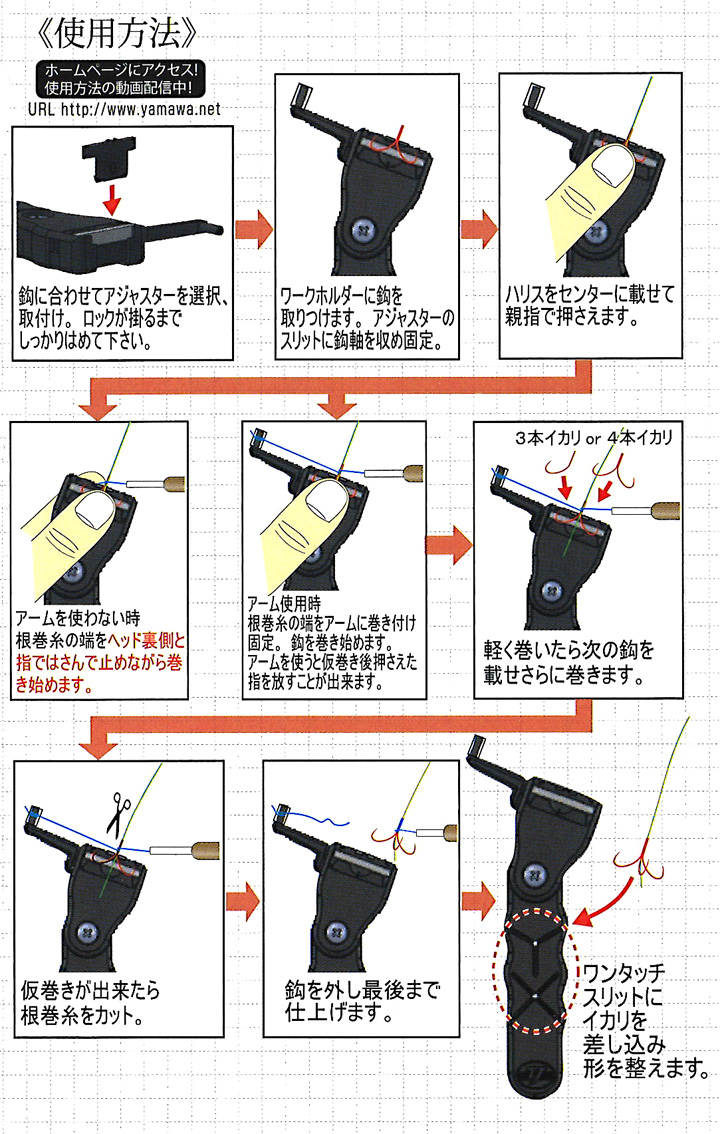 《使用方法》

ホームページにアクセス!
使用方法の動画配信中!
URL http://www.yamawa.net

鈎に合わせてアジャスターを選択、取付け。ロックが掛るまでしっかりはめて下さい。

ワークホルダーに鈎を取りつけます。アジャスターのスリットに鈎軸を収め固定。

ハリスをセンターに載せて親指で押さえます。

アームを使わない時
根巻糸の端をヘッド裏側と指ではさんで止めながら巻き始めます。

アーム使用時
根巻糸の端をアームに巻き付け固定。鈎を巻き始めます。
アームを使うと仮巻き後押さえた指を放すことが出来ます。

3本イカリ or 4本イカリ

軽く巻いたら次の鈎を載せさらに巻きます。

仮巻きが出来たら根巻糸をカット。

鈎を外し最後まで仕上げます。

ワンタッチスリットにイカリを差し込み形を整えます。