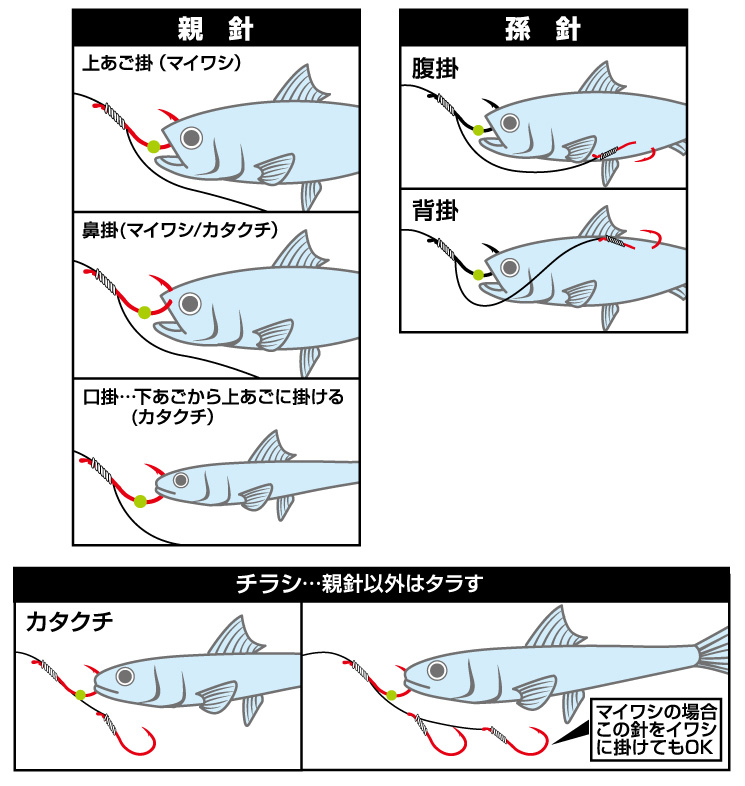 親　針

上あご掛（マイワシ）

鼻掛(マイワシ/カタクチ)

口掛…下あごから上あごに掛ける
（カタクチ）

孫　針

腹掛

背掛

チラシ…親針以外はタラす

カタクチ

マイワシの場合
この針をイワシ
に掛けてもOK