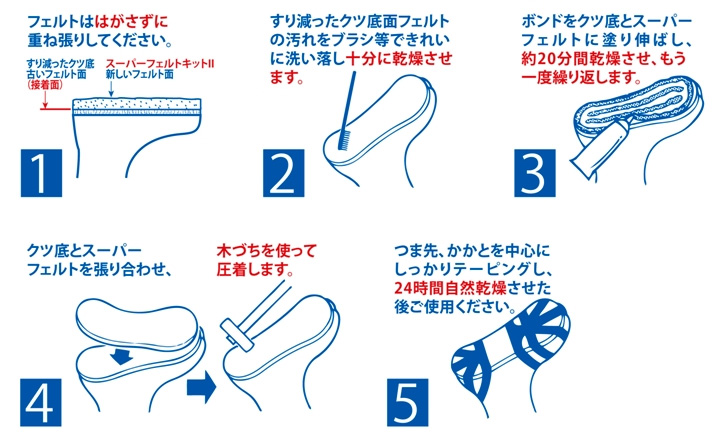 フェルトははがさずに重ね張りしてください。

すり減ったクツ底
古いフェルト面
(接着面)

スーパーフェルトキットII
新しいフェルト面

1

すり減ったクツ底面フェルトの汚れをブラシ等できれいに洗い落し十分に乾燥させます。

2

ボンドをクツ底とスーパーフェルトに塗り伸ばし、約20分間乾燥させ、もう一度繰り返します。

3

クツ底とスーパーフェルトを張り合わせ、

木づちを使って圧着します。

4

つま先、かかとを中心にしっかりテーピングし、24時間自然乾燥させた後ご使用ください。

5