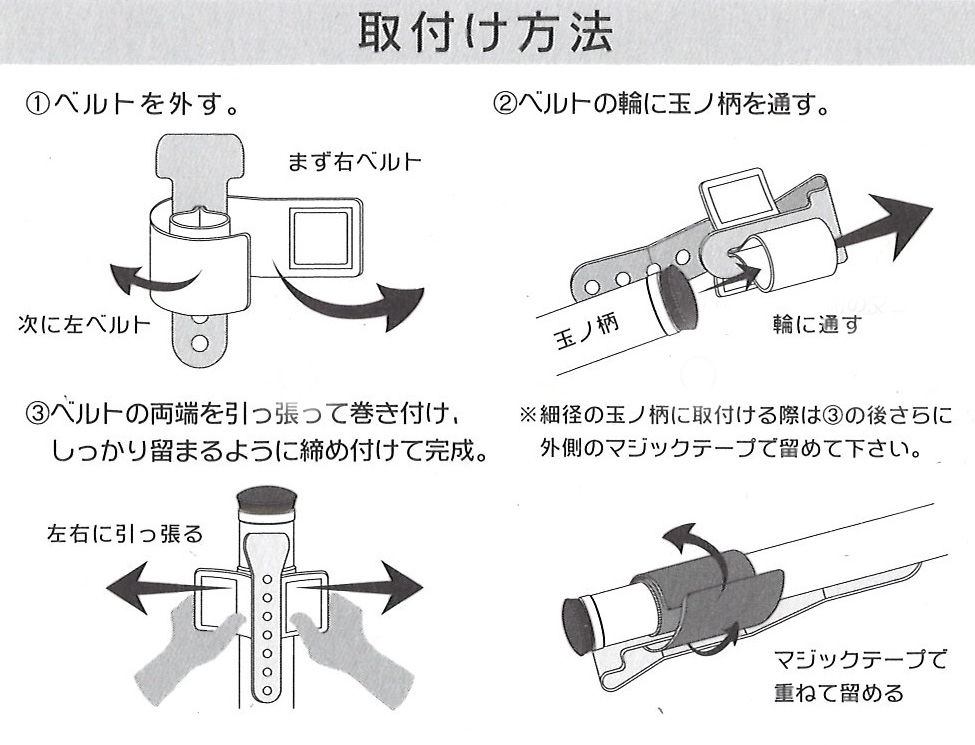 取付け方法

①ベルトを外す。

まず右ベルト

次に左ベルト

②ベルトの輪に玉ノ柄を通す。

玉ノ柄

輪に通す

③ベルトの両端を引っ張って巻き付け、しっかり留まるように締め付けて完成。

左右に引っ張る

※細径の玉ノ柄に取付ける際は③の後さらに外側のマジックテープで留めて下さい。

マジックテープで重ねて留める