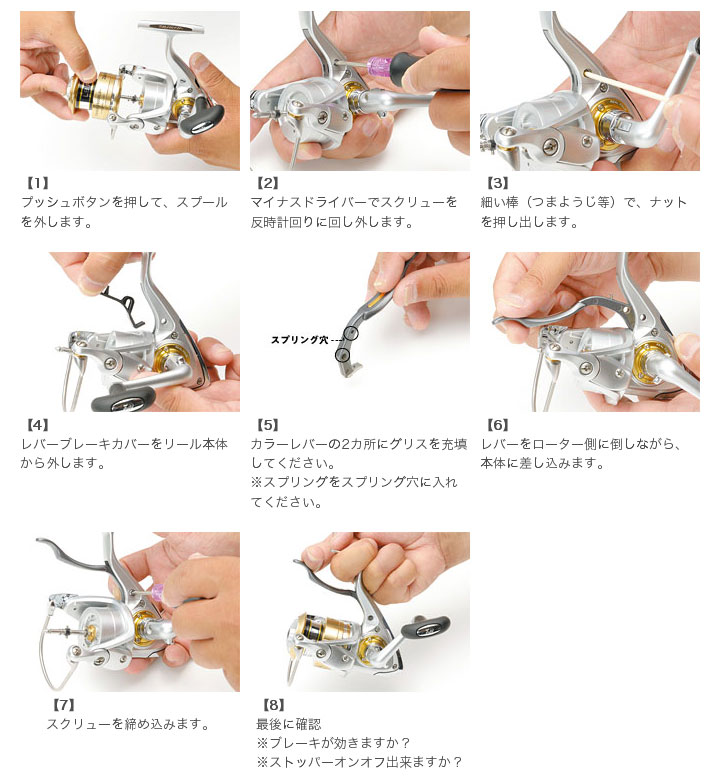 【1】
プッシュボタンを押して、スプールを外します。

【2】
マイナスドライバーでスクリューを反時計回りに回し外します。

【3】
細い棒（つまようじ等）で、ナットを押し出します。

【4】
レバーブレーキカバーをリール本体から外します。

スプリング穴

【5】
カラーレバーの2カ所にグリスを充填してください。
※スプリングをスプリング穴に入れてください。

【6】
レバーをローター側に倒しながら、本体に差し込みます。

【7】
スクリューを締め込みます。

【8】
最後に確認
※ブレーキが効きますか？
※ストッパーオンオフ出来ますか？