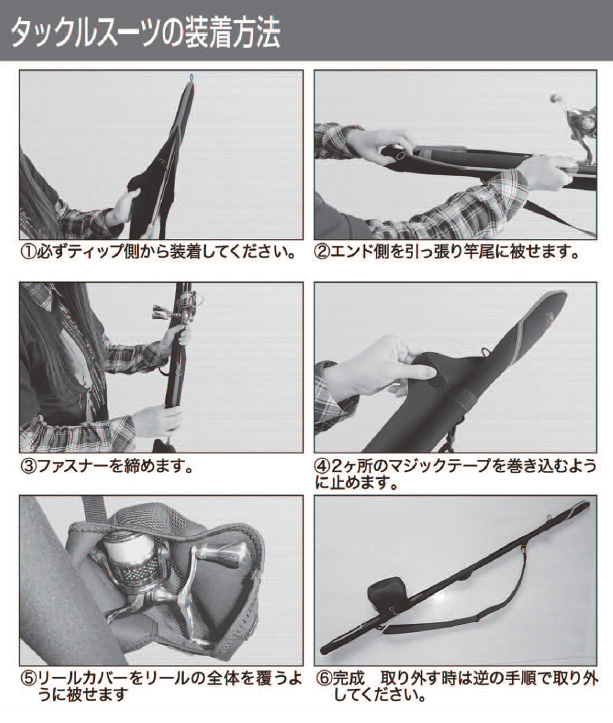 タックルスーツの装着方法

①必ずティップ側から装着してください。

②エンド側を引っ張り竿尾に被せます。

③ファスナーを締めます。

④2ヶ所のマジックテープを巻き込むように止めます。

⑤リールカバーをリールの全体を覆うように被せます

⑥完成　取り外す時は逆の手順で取り外してください。