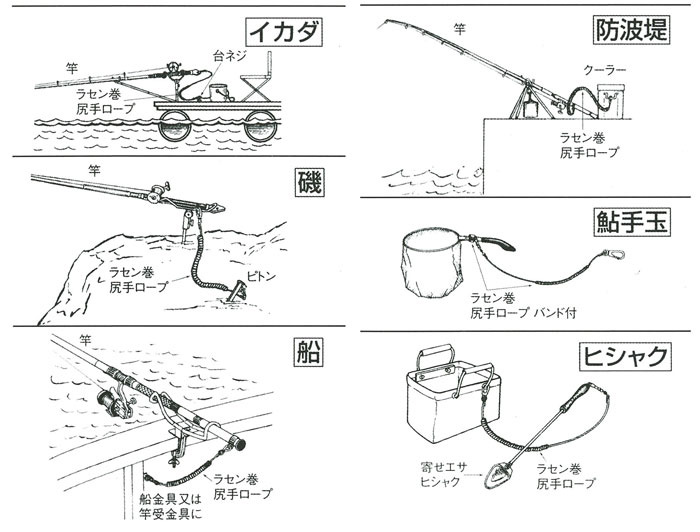 イカダ

竿
台ネジ
ラセン巻
尻手ロープ

磯

竿
ラセン巻
尻手ロープ
ピトン

船

竿
ラセン巻
尻手ロープ
船金具又は
竿受金具に

防波堤

竿
クーラー
ラセン巻
尻手ロープ

鮎手玉

ラセン巻
尻手ロープ バンド付

ヒシャク

寄せエサ
ヒシャク
ラセン巻
尻手ロープ