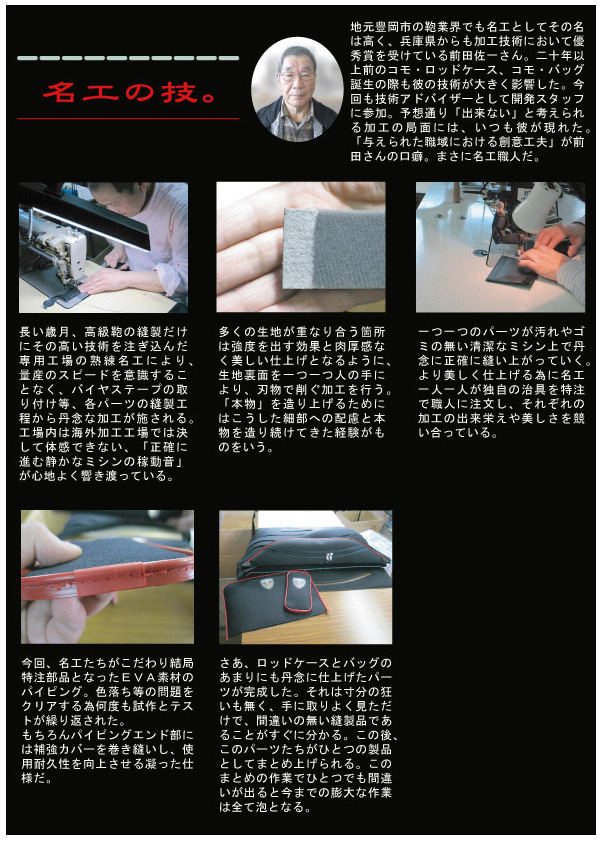 名工の技。

地元豊岡市の鞄業界でも名工としてその名は高く、兵庫県からも加工技術において優秀賞を受けている前田佐一さん。二十年以上前のコモ・ロッドケース、コモ・バッグ誕生の際も彼の技術が大きく影響した。今回も技術アドバイザーとして開発スタッフに参加。予想通り「出来ない」と考えられる加工の局面には、いつも彼が現れた。「与えられた職域における創意工夫」が前田さんの口癖。まさに名工職人だ。

長い歳月、高級鞄の縫製だけにその高い技術を注ぎ込んだ専用工場の熟練名工により、量産のスピードを意識することなく、バイヤステープの取り付け等、各パーツの縫製工程から丹念な加工が施される。工場内は海外加工工場では決して体感できない、「正確に進む静かなミシンの稼動音」が心地よく響き渡っている。

多くの生地が重なり合う箇所は強度を出す効果と肉厚感なく美しい仕上げとなるように、生地裏面を一つ一つ人の手により、刃物で削ぐ加工を行う。「本物」を造り上げるためにはこうした細部への配慮と本物を造り続けてきた経験がものをいう。

一つ一つのパーツが汚れやゴミの無い清潔なミシン上で丹念に正確に縫い上がっていく。より美しく仕上げる為に名工一人一人が独自の治具を特注で職人に注文し、それぞれの加工の出来栄えや美しさを競い合っている。

今回、名工たちがこだわり結局特注部品となったＥＶＡ素材のパイピング。色落ち等の問題をクリアする為何度も試作とテストが繰り返された。
もちろんパイピングエンド部には補強カバーを巻き縫いし、使用耐久性を向上させる凝った仕様だ。

さあ、ロッドケースとバッグのあまりにも丹念に仕上げたパーツが完成した。それは寸分の狂いも無く、手に取りよく見ただけで、間違いの無い縫製品であることがすぐに分かる。この後、このパーツたちがひとつの製品としてまとめ上げられる。このまとめの作業でひとつでも間違いが出ると今までの膨大な作業は全て泡となる。