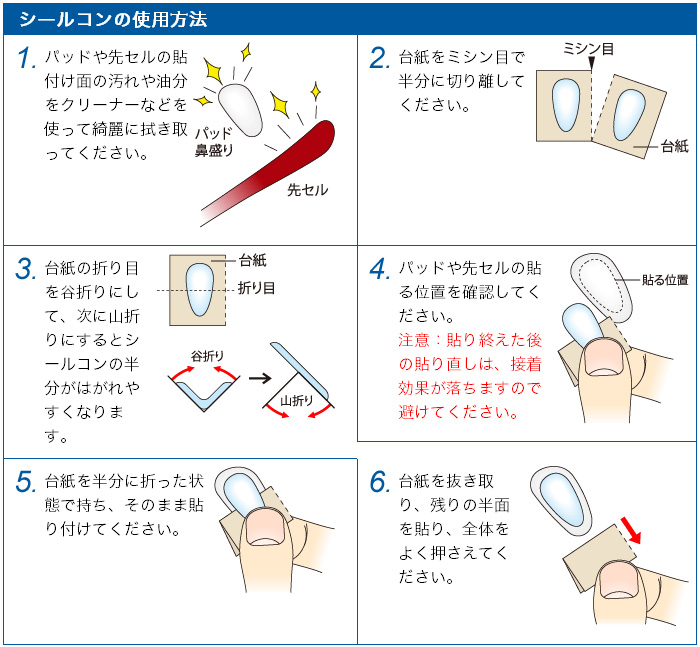 シールコンの使用方法

1. パッドや先セルの貼付け面の汚れや油分をクリーナーなどを使って綺麗に拭き取ってください。

パッド
鼻盛り
先セル

2. 台紙をミシン目で半分に切り離してください。

ミシン目
台紙

3. 台紙の折り目を谷折りにして、次に山折りにするとシールコンの半分がはがれやすくなります。

台紙
折り目
谷折り
山折り

4. パッドや先セルの貼る位置を確認してください。

注意：貼り終えた後の貼り直しは、接着効果が落ちますので避けてください。

貼る位置

5. 台紙を半分に折った状態で持ち、そのまま貼り付けてください。

6. 台紙を抜き取り、残りの半面を貼り、全体をよく押さえてください。