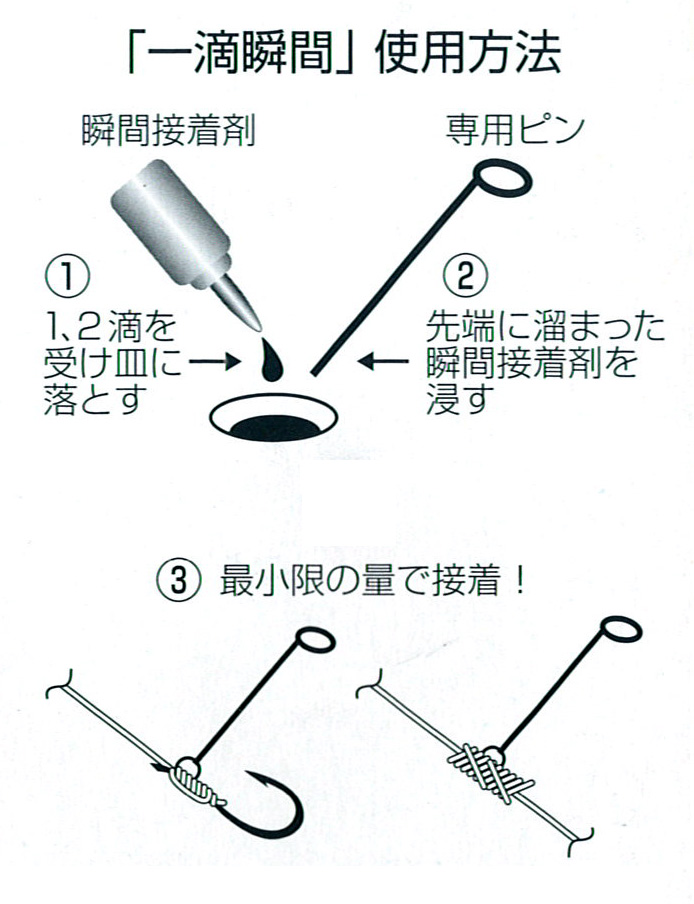 「一滴瞬間」使用方法

瞬間接着剤

専用ピン

①
1、2滴を受け皿に落とす

②
先端に溜まった瞬間接着剤を浸す

③ 最小限の量で接着！